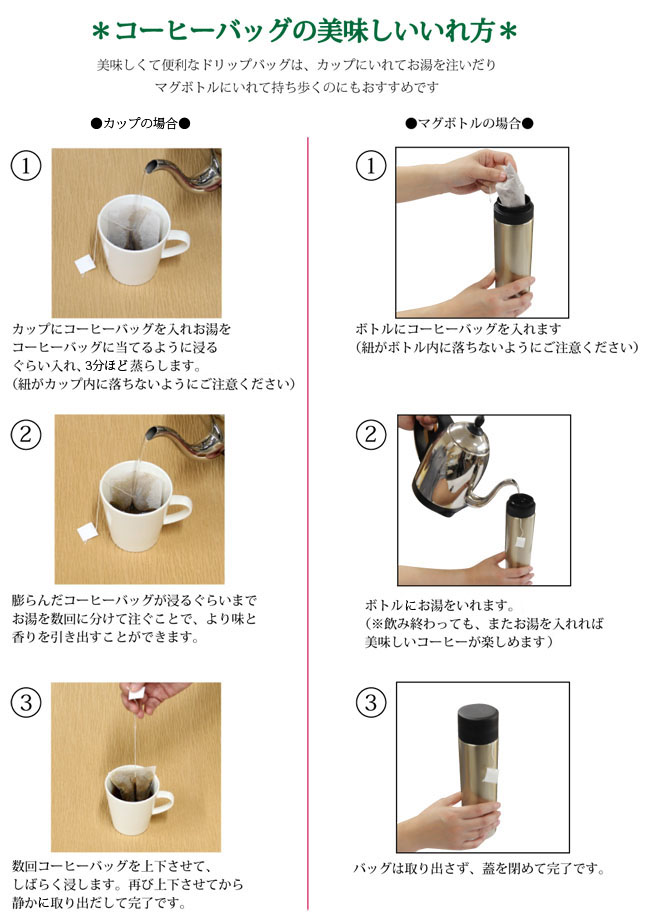 ＊コーヒーバッグの美味しいいれ方＊

美味しくて便利なドリップバッグは、カップにいれてお湯を注いだり
マグボトルにいれて持ち歩くのにもおすすめです

●カップの場合●

①

カップにコーヒーバッグを入れお湯を
コーヒーバッグに当てるように浸る
ぐらい入れ、3分ほど蒸らします。
（紐がカップ内に落ちないようにご注意ください）

②

膨らんだコーヒーバッグが浸るぐらいまで
お湯を数回に分けて注ぐことで、より味と
香りを引き出すことができます。

③

数回コーヒーバッグを上下させて、
しばらく浸します。再び上下させてから
静かに取り出だして完了です。

●マグボトルの場合●

①

ボトルにコーヒーバッグを入れます
（紐がボトル内に落ちないようにご注意ください）

②

ボトルにお湯をいれます。
（※飲み終わっても、またお湯を入れれば
美味しいコーヒーが楽しめます）

③

バッグは取り出さず、蓋を閉めて完了です。